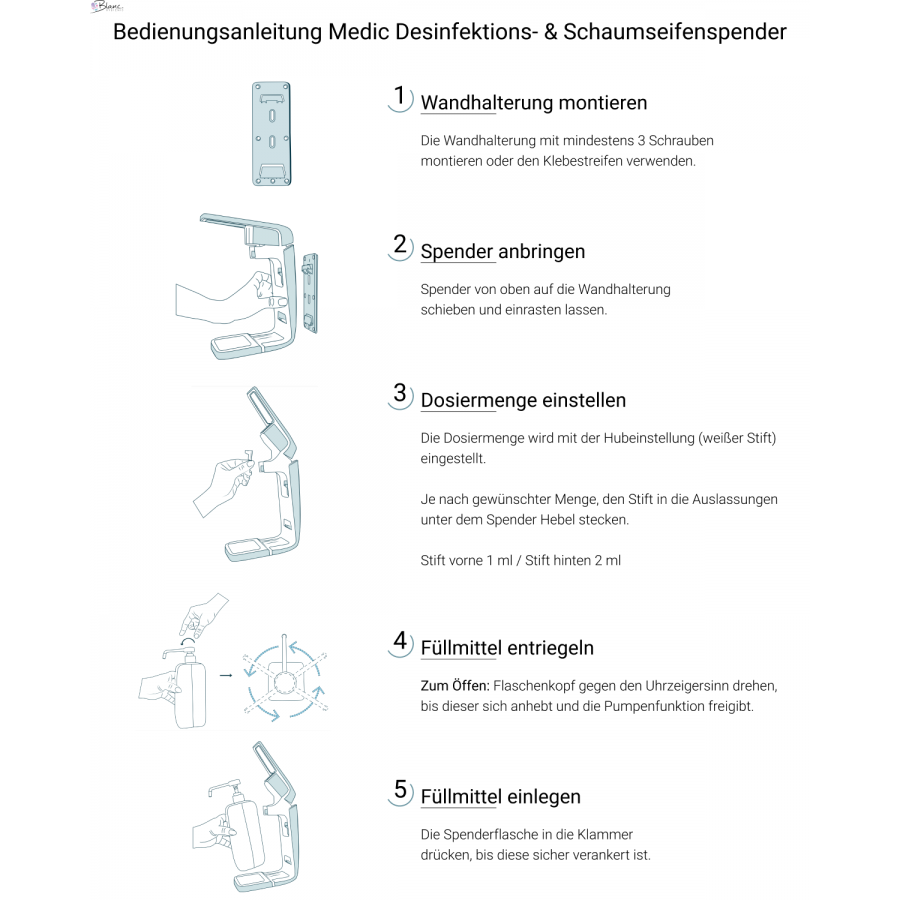 Blanc

Bedienungsanleitung Medic Desinfektions- & Schaumseifenspender

1 Wandhalterung montieren

Die Wandhalterung mit mindestens 3 Schrauben montieren oder den Klebestreifen verwenden.

2 Spender anbringen

Spender von oben auf die Wandhalterung schieben und einrasten lassen.

3 Dosiermenge einstellen

Die Dosiermenge wird mit der Hubeinstellung (weißer Stift) eingestellt.

Je nach gewünschter Menge, den Stift in die Auslassungen unter dem Spender Hebel stecken.

Stift vorne 1 ml / Stift hinten 2 ml

4 Füllmittel entriegeln

Zum Öffen: Flaschenkopf gegen den Uhrzeigersinn drehen, bis dieser sich anhebt und die Pumpenfunktion freigibt.

5 Füllmittel einlegen

Die Spenderflasche in die Klammer drücken, bis diese sicher verankert ist.